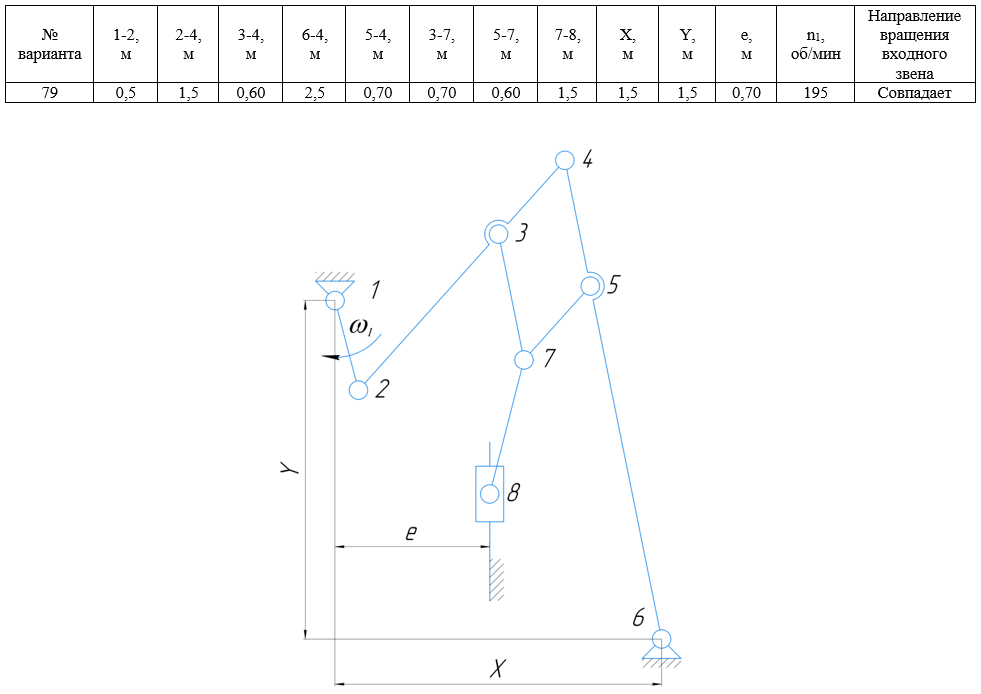 | № варианта | 1-2, м | 2-4, м | 3-4, м | 6-4, м | 5-4, м | 3-7, м | 5-7, м | 7-8, м | X, м | Y, м | e, м | $n_1$, об/мин | Направление вращения входного звена |
|---|---|---|---|---|---|---|---|---|---|---|---|---|---|
| 79 | 0,5 | 1,5 | 0,60 | 2,5 | 0,70 | 0,70 | 0,60 | 1,5 | 1,5 | 1,5 | 0,70 | 195 | Совпадает |

4
3
1
5
$\omega_1$
7
2
Y
8
e
6
X